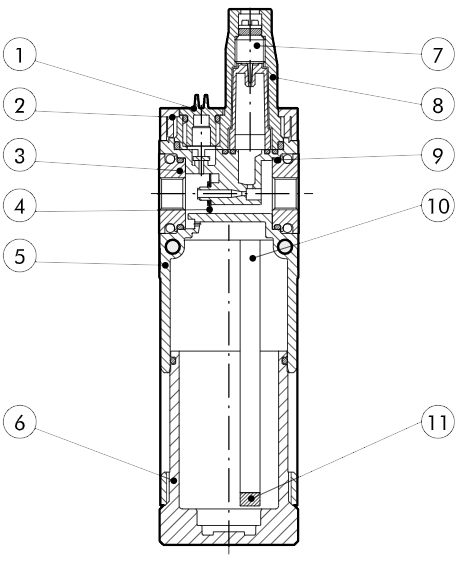 1
2
3
4
5
6
7
8
9
10
11